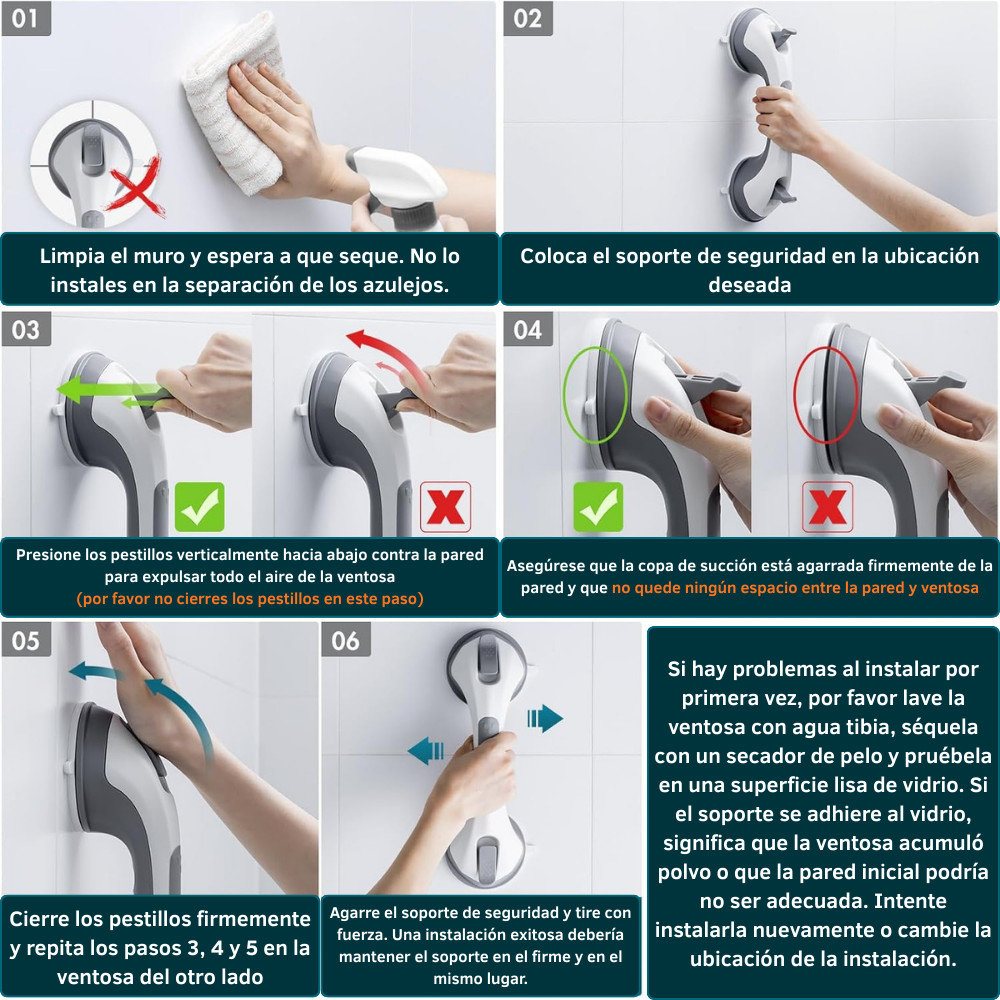 01

Limpia el muro y espera a que seque. No lo instales en la separación de los azulejos.

02

Coloca el soporte de seguridad en la ubicación deseada

03

Presione los pestillos verticalmente hacia abajo contra la pared para expulsar todo el aire de la ventosa
(por favor no cierres los pestillos en este paso)

04

Asegúrese que la copa de succión está agarrada firmemente de la pared y que no quede ningún espacio entre la pared y ventosa

05

Cierre los pestillos firmemente y repita los pasos 3, 4 y 5 en la ventosa del otro lado

06

Agarre el soporte de seguridad y tire con fuerza. Una instalación exitosa debería mantener el soporte en el firme y en el mismo lugar.

Si hay problemas al instalar por primera vez, por favor lave la ventosa con agua tibia, séquela con un secador de pelo y pruébela en una superficie lisa de vidrio. Si el soporte se adhiere al vidrio, significa que la ventosa acumuló polvo o que la pared inicial podría no ser adecuada. Intente instalarla nuevamente o cambie la ubicación de la instalación.