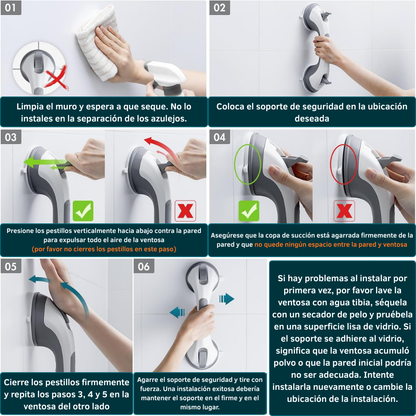 01

Limpia el muro y espera a que seque. No lo instales en la separación de los azulejos.

02

Coloca el soporte de seguridad en la ubicación deseada

03

Presione los pestillos verticalmente hacia abajo contra la pared para expulsar todo el aire de la ventosa
(por favor no cierres los pestillos en este paso)

04

Asegúrese que la copa de succión está agarrada firmemente de la pared y que no quede ningún espacio entre la pared y ventosa

05

Cierre los pestillos firmemente y repita los pasos 3, 4 y 5 en la ventosa del otro lado

06

Agarre el soporte de seguridad y tire con fuerza. Una instalación exitosa debería mantener el soporte en el firme y en el mismo lugar.

Si hay problemas al instalar por primera vez, por favor lave la ventosa con agua tibia, séquela con un secador de pelo y pruébela en una superficie lisa de vidrio. Si el soporte se adhiere al vidrio, significa que la ventosa acumuló polvo o que la pared inicial podría no ser adecuada. Intente instalarla nuevamente o cambie la ubicación de la instalación.